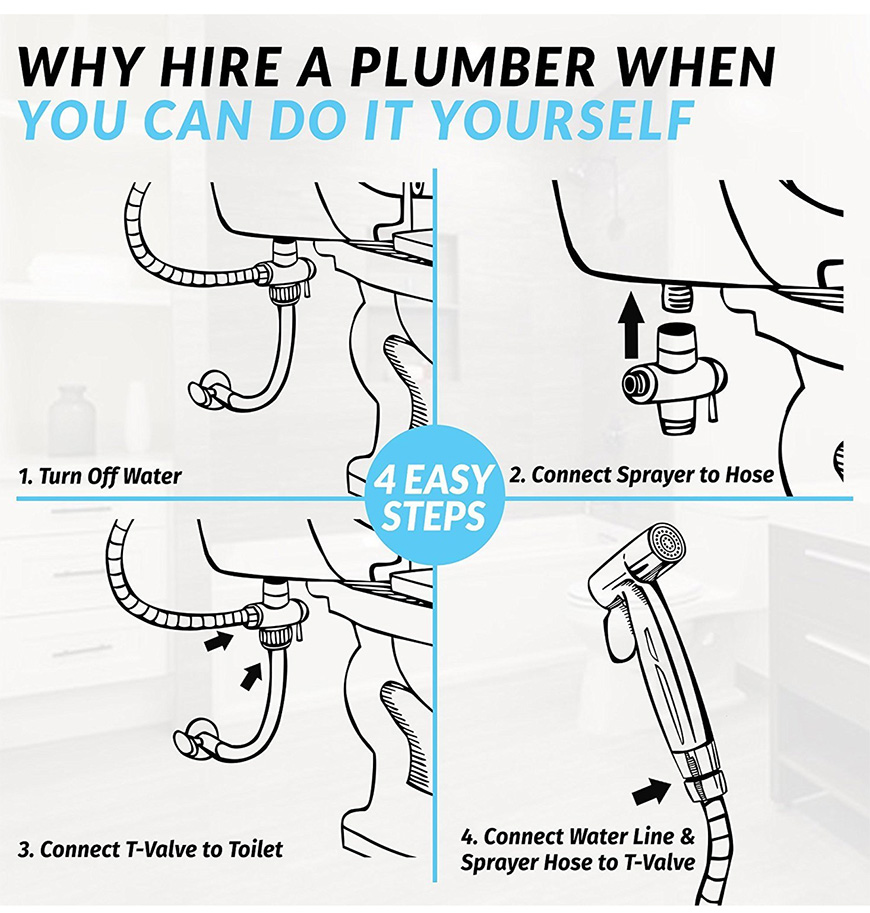 WHY HIRE A PLUMBER WHEN
YOU CAN DO IT YOURSELF

1. Turn Off Water

4 EASY STEPS

2. Connect Sprayer to Hose

3. Connect T-Valve to Toilet

4. Connect Water Line & Sprayer Hose to T-Valve