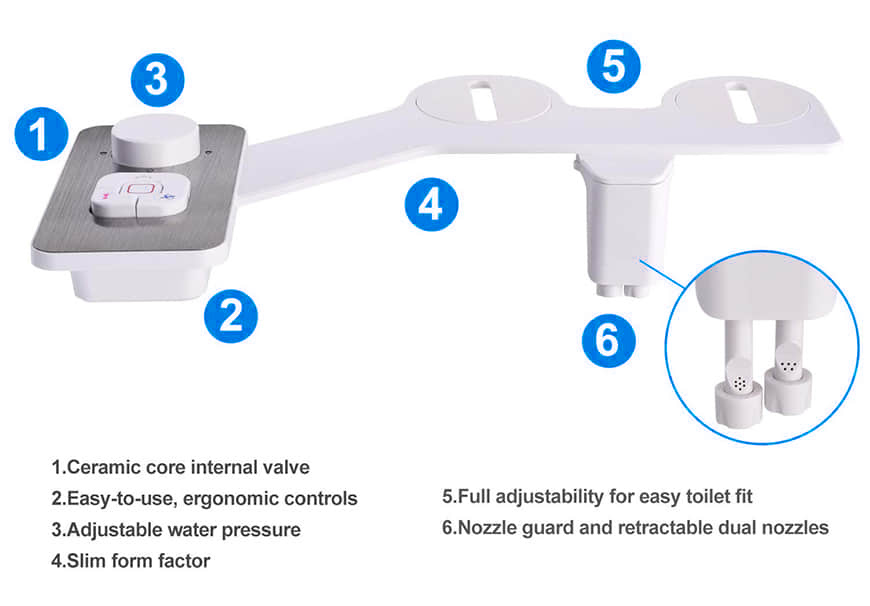 3

1

5

4

2

6

1.Ceramic core internal valve
2.Easy-to-use, ergonomic controls
3.Adjustable water pressure
4.Slim form factor

5.Full adjustability for easy toilet fit
6.Nozzle guard and retractable dual nozzles