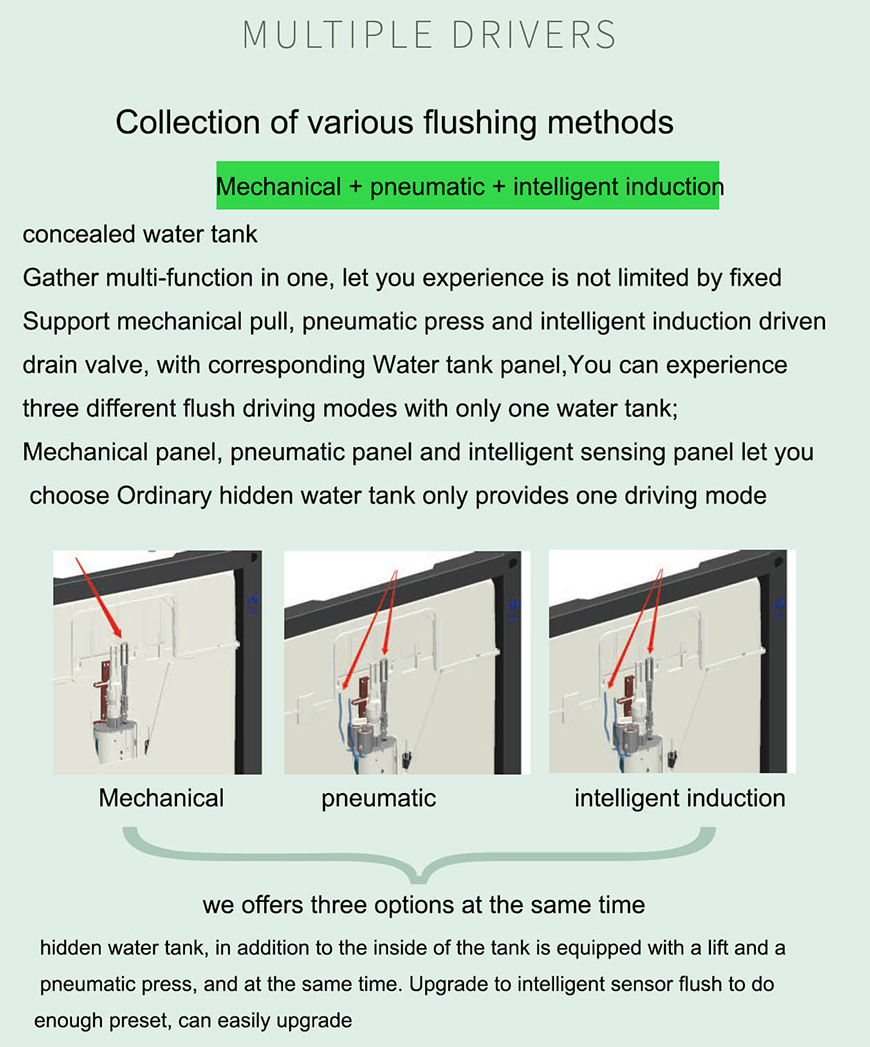 MULTIPLE DRIVERS

Collection of various flushing methods

Mechanical + pneumatic + intelligent induction

concealed water tank
Gather multi-function in one, let you experience is not limited by fixed
Support mechanical pull, pneumatic press and intelligent induction driven drain valve, with corresponding Water tank panel,You can experience three different flush driving modes with only one water tank;
Mechanical panel, pneumatic panel and intelligent sensing panel let you choose Ordinary hidden water tank only provides one driving mode

Mechanical

pneumatic

intelligent induction

we offers three options at the same time

hidden water tank, in addition to the inside of the tank is equipped with a lift and a pneumatic press, and at the same time. Upgrade to intelligent sensor flush to do enough preset, can easily upgrade