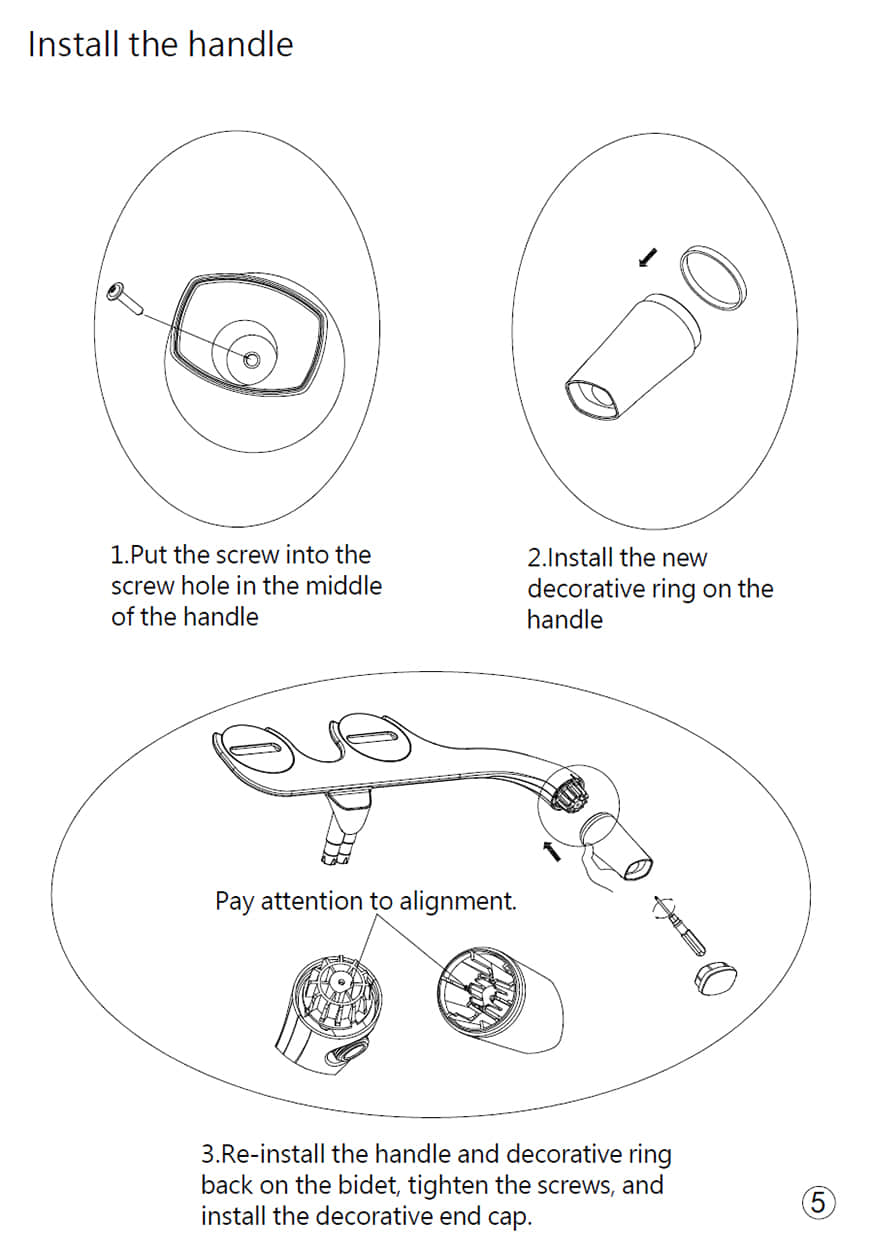 Install the handle

1.Put the screw into the screw hole in the middle of the handle

2.Install the new decorative ring on the handle

Pay attention to alignment.

3.Re-install the handle and decorative ring back on the bidet, tighten the screws, and install the decorative end cap.

5