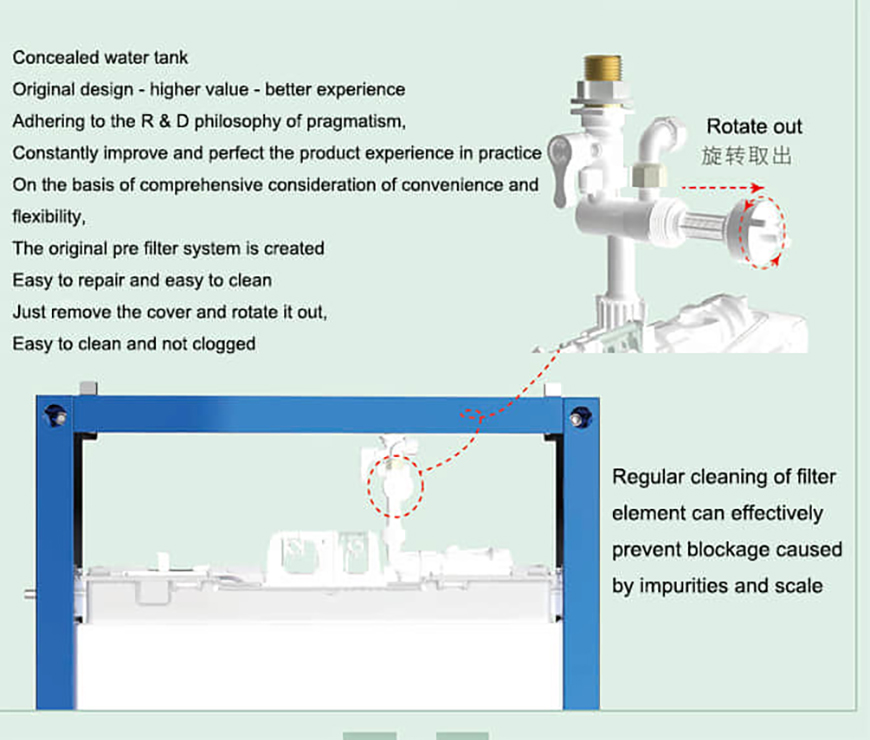 Concealed water tank
Original design - higher value - better experience
Adhering to the R & D philosophy of pragmatism,
Constantly improve and perfect the product experience in practice
On the basis of comprehensive consideration of convenience and flexibility,
The original pre filter system is created
Easy to repair and easy to clean
Just remove the cover and rotate it out,
Easy to clean and not clogged

Rotate out
旋转取出

Regular cleaning of filter element can effectively prevent blockage caused by impurities and scale