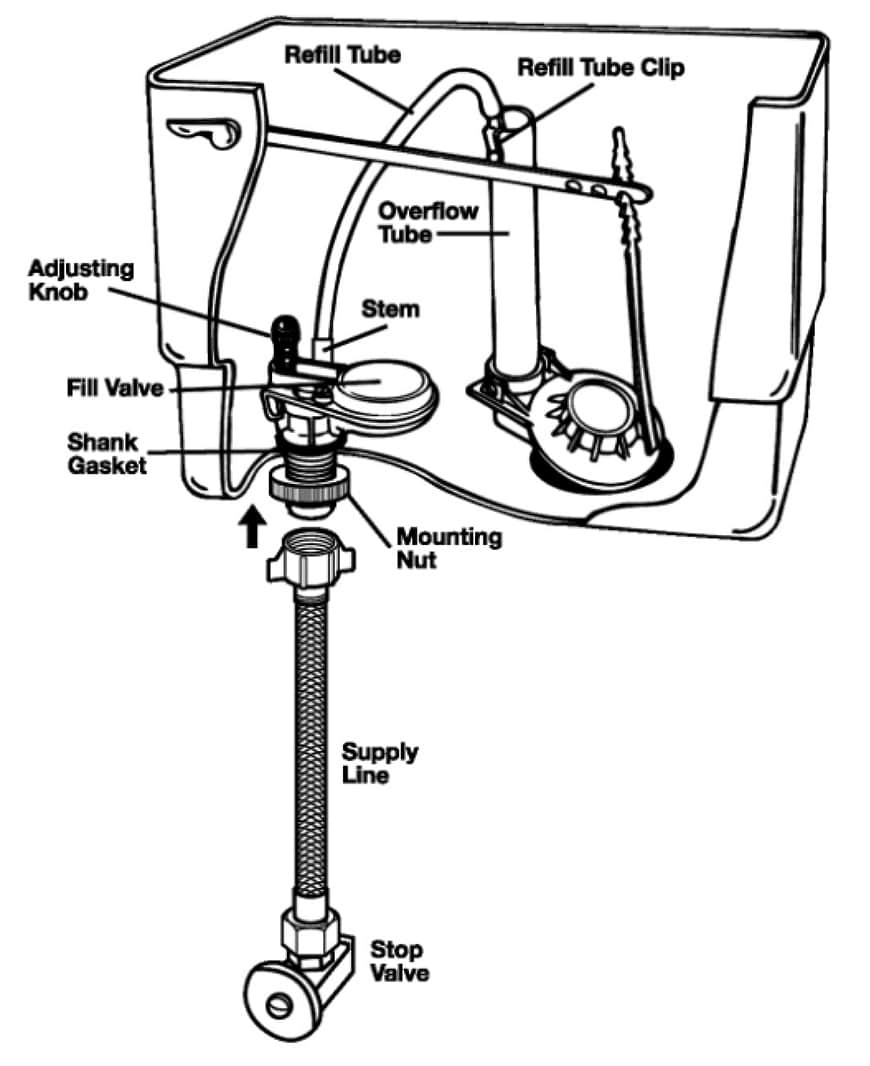 Refill Tube

Refill Tube Clip

Overflow Tube

Adjusting Knob

Stem

Fill Valve

Shank Gasket

Mounting Nut

Supply Line

Stop Valve